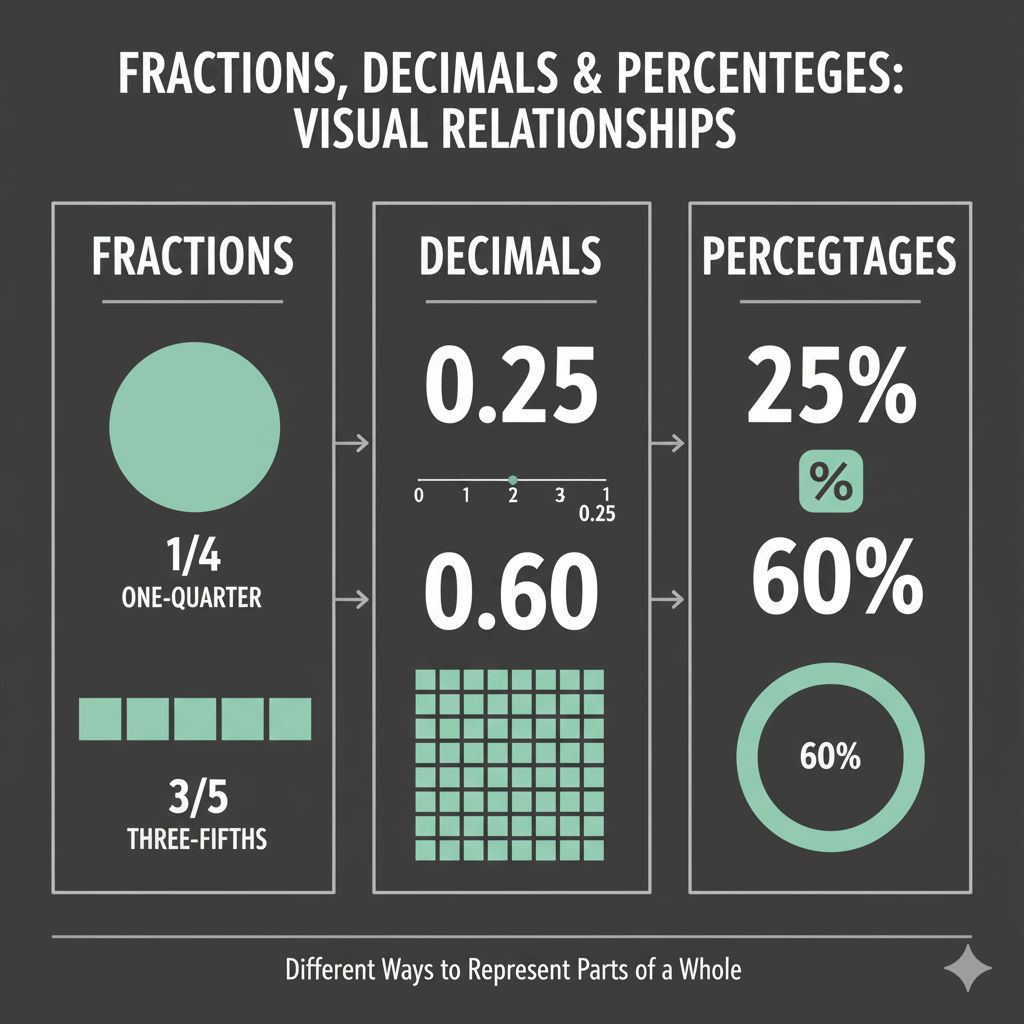 FRACTIONS, DECIMALS & PERCENTEGES: VISUAL RELATIONSHIPS

FRACTIONS

1/4
ONE-QUARTER

3/5
THREE-FIFTHS

DECIMALS

0.25

0 1 2 3 1
0.25

0.60

PERCEGTAGES

25%

%

60%

60%

Different Ways to Represent Parts of a Whole